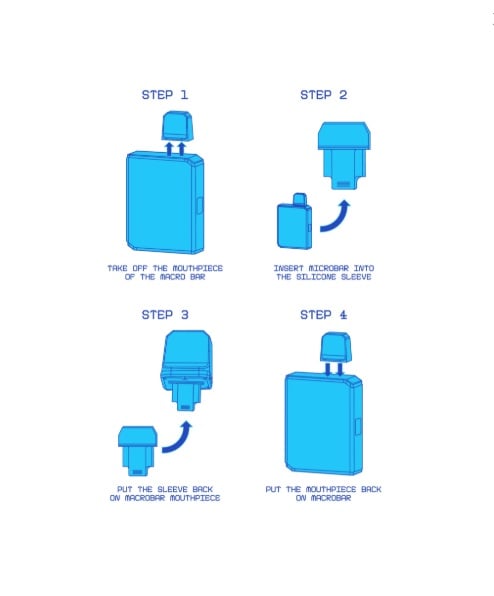 STEP 1

TAKE OFF THE MOUTHPIECE OF THE MACRO BAR

STEP 2

INSERT MICROBAR INTO THE SILICONE SLEEVE

STEP 3

PUT THE SLEEVE BACK ON MACROBAR MOUTHPIECE

STEP 4

PUT THE MOUTHPIECE BACK ON MACROBAR